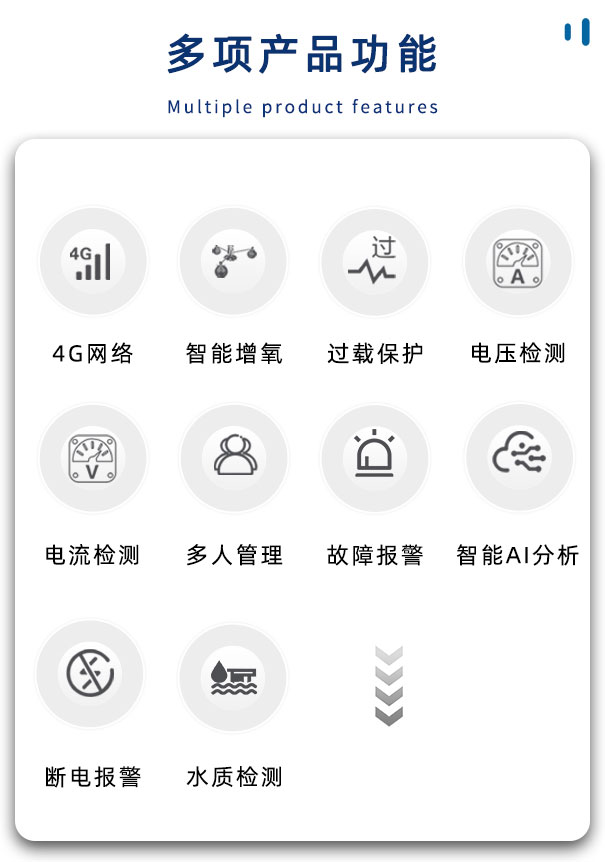 多项产品功能

Multiple product features

4G网络

智能增氧

过载保护

电压检测

电流检测

多人管理

故障报警

智能AI分析

断电报警

水质检测